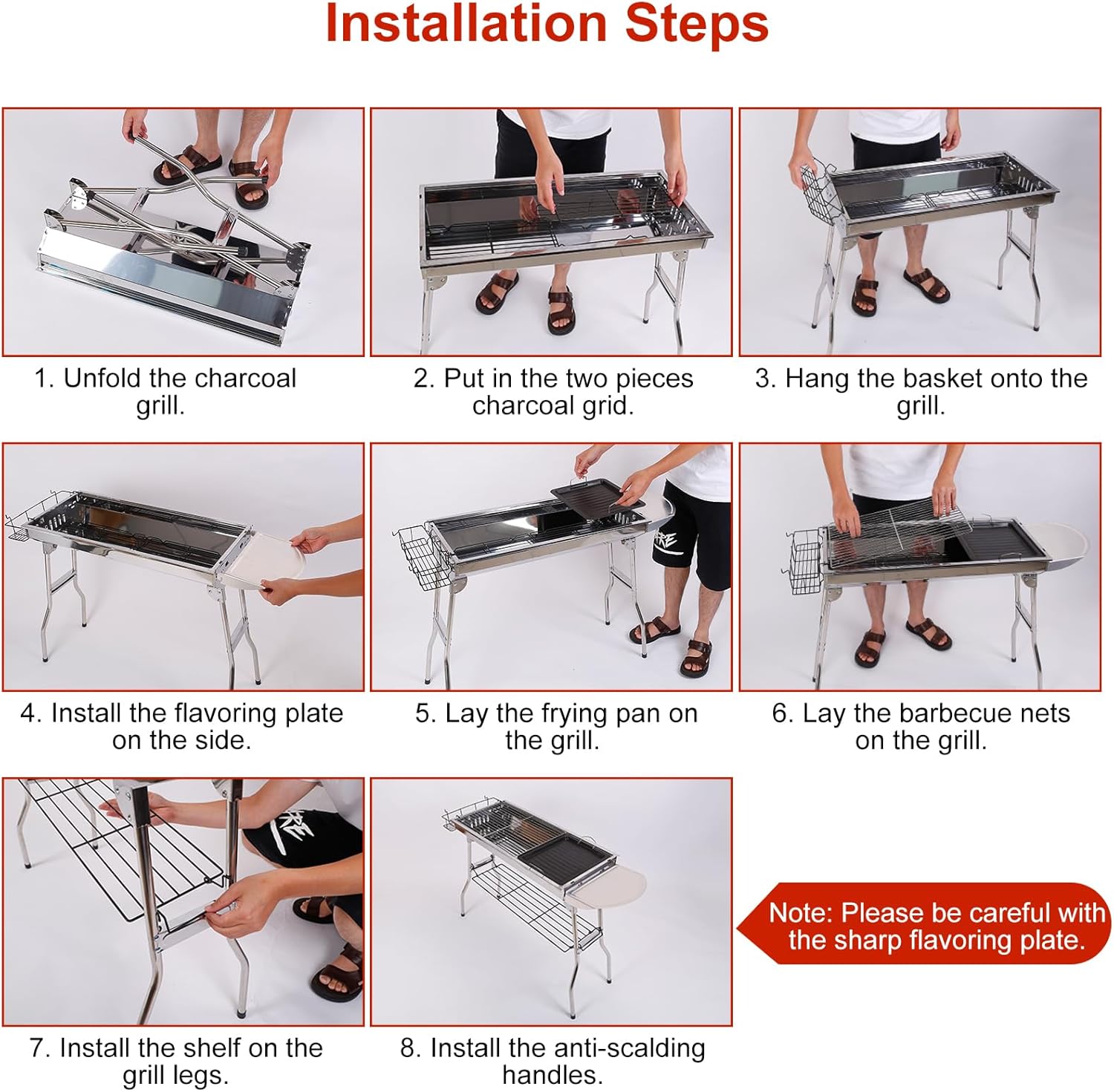 Installation Steps

1. Unfold the charcoal grill.

2. Put in the two pieces charcoal grid.

3. Hang the basket onto the grill.

4. Install the flavoring plate on the side.

5. Lay the frying pan on the grill.

6. Lay the barbecue nets on the grill.

7. Install the shelf on the grill legs.

8. Install the anti-scalding handles.

Note: Please be careful with the sharp flavoring plate.