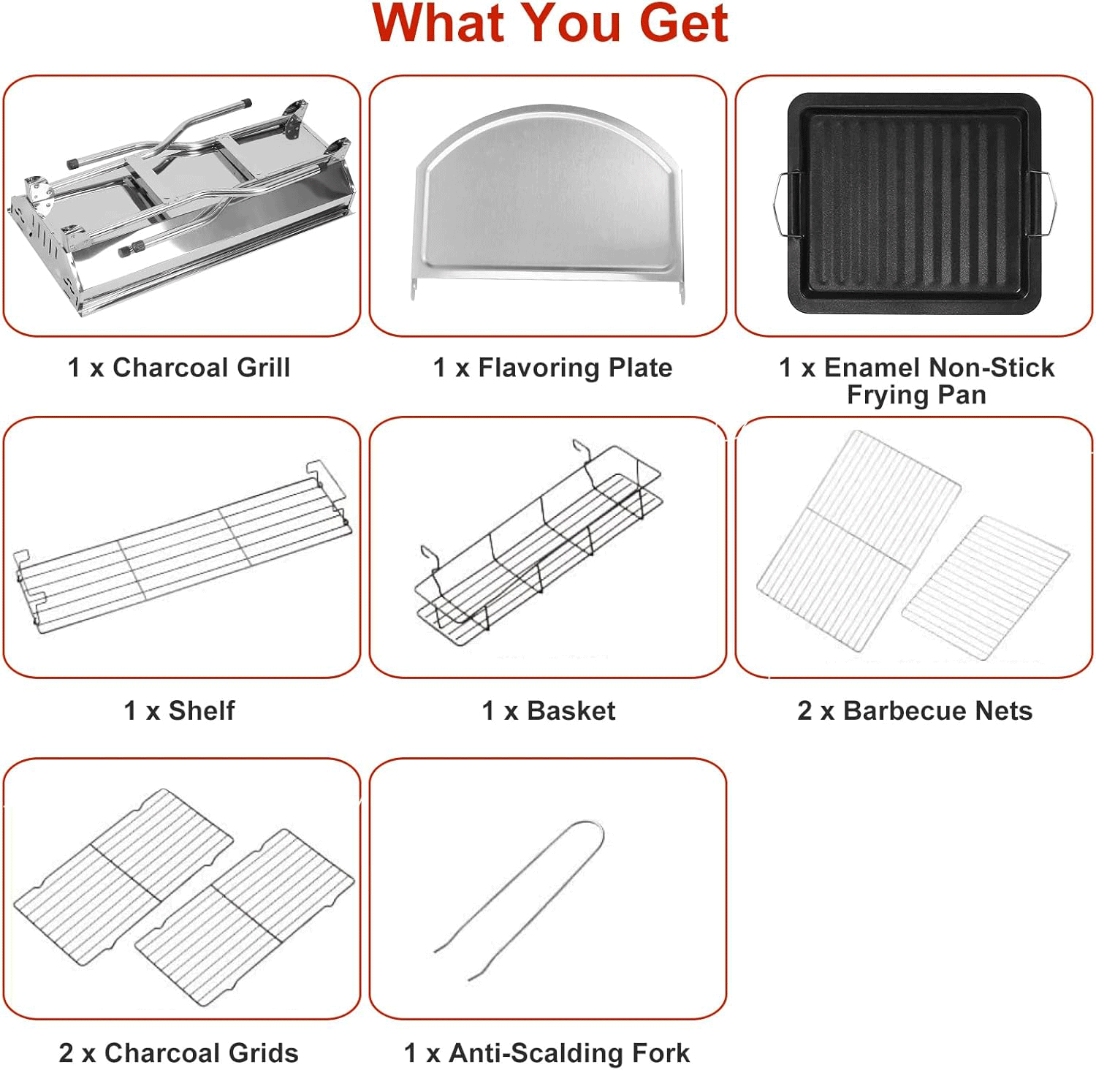 What You Get

1 x Charcoal Grill

1 x Flavoring Plate

1 x Enamel Non-Stick Frying Pan

1 x Shelf

1 x Basket

2 x Barbecue Nets

2 x Charcoal Grids

1 x Anti-Scalding Fork