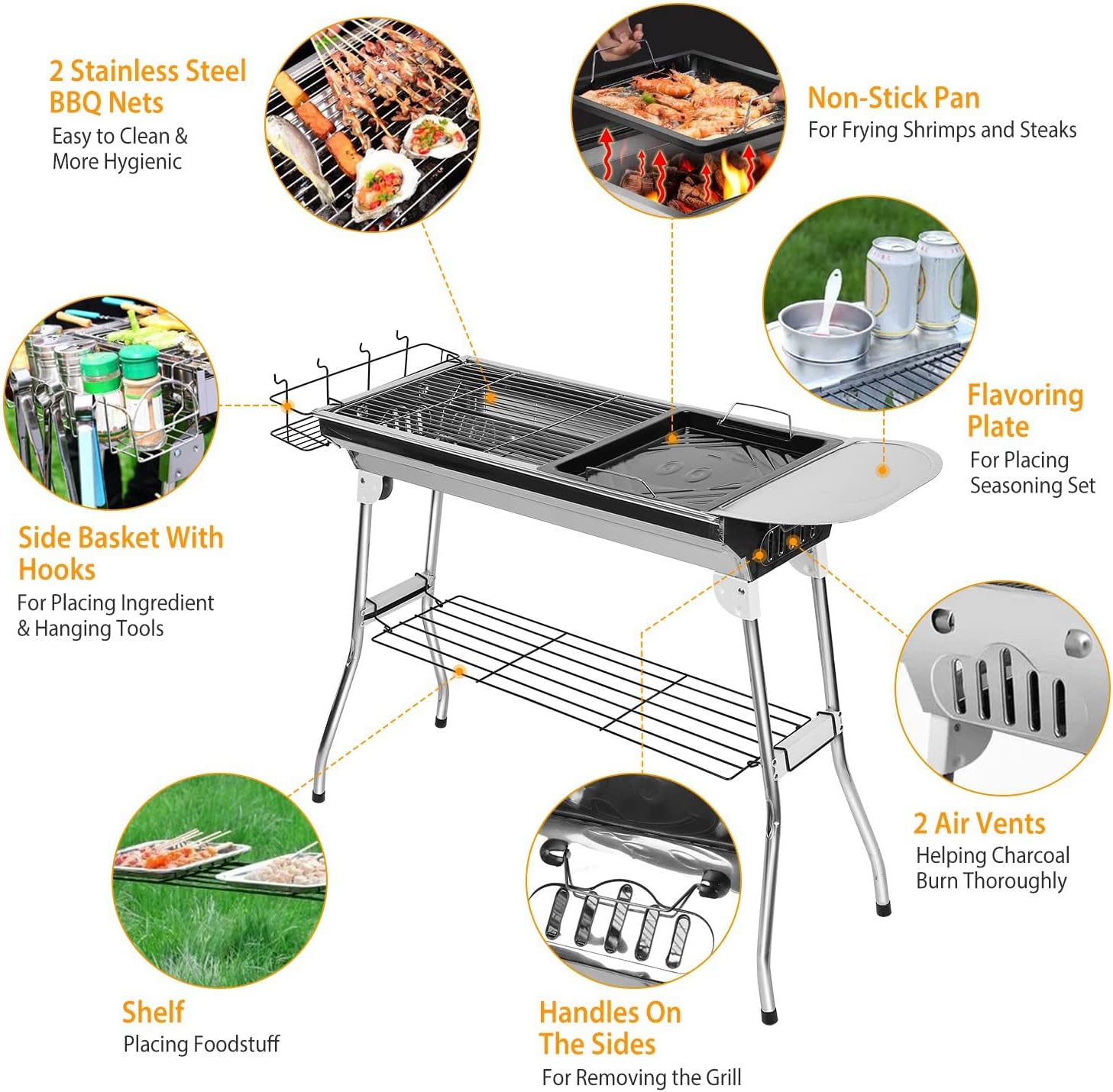 2 Stainless Steel BBQ Nets
Easy to Clean & More Hygienic

Non-Stick Pan
For Frying Shrimps and Steaks

Flavoring Plate
For Placing Seasoning Set

Side Basket With Hooks
For Placing Ingredient & Hanging Tools

2 Air Vents
Helping Charcoal Burn Thoroughly

Shelf
Placing Foodstuff

Handles On The Sides
For Removing the Grill